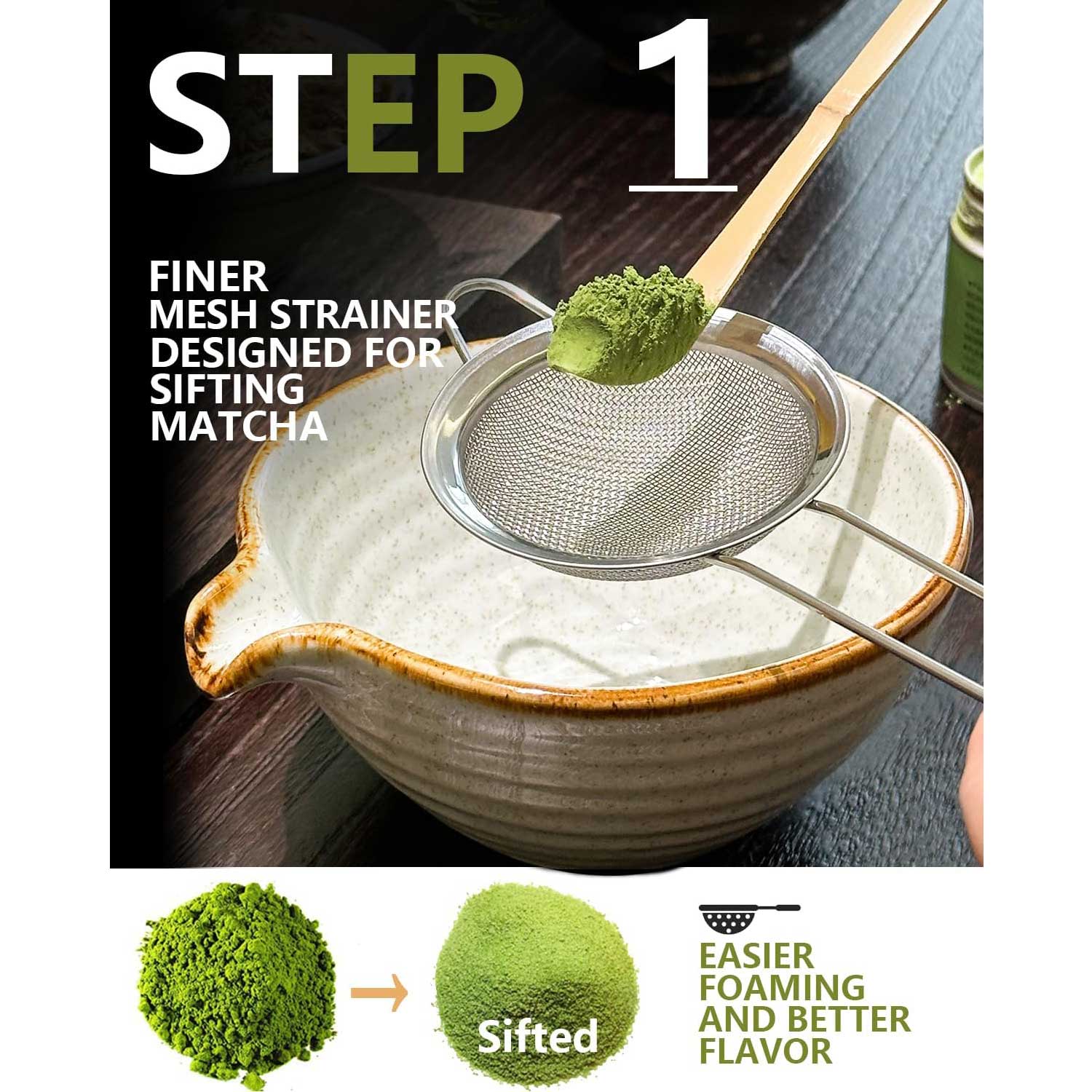 STEP 1

FINER MESH STRAINER DESIGNED FOR SIFTING MATCHA

Sifted

EASIER FOAMING AND BETTER FLAVOR